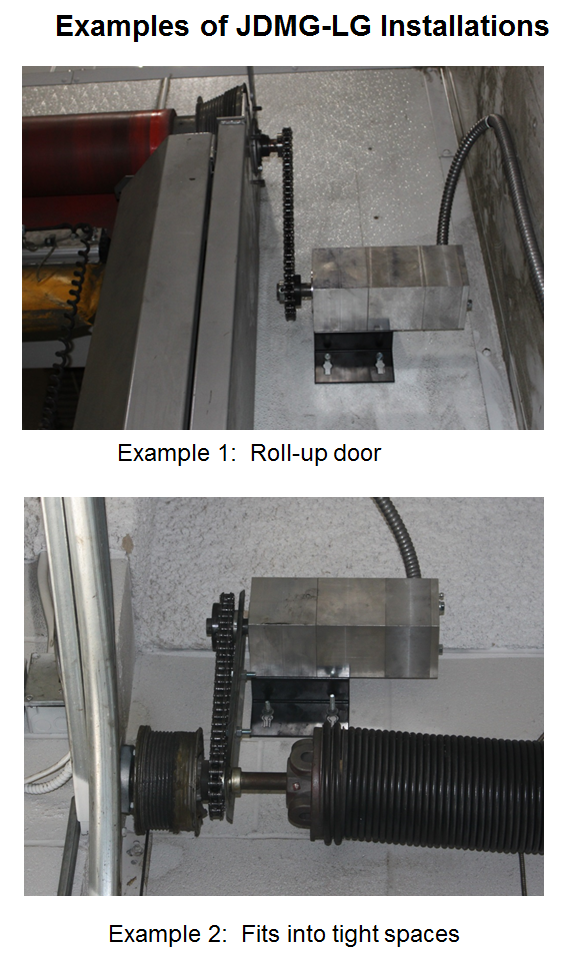 Examples of JDMG-LG Installations

Example 1: Roll-up door

Example 2: Fits into tight spaces